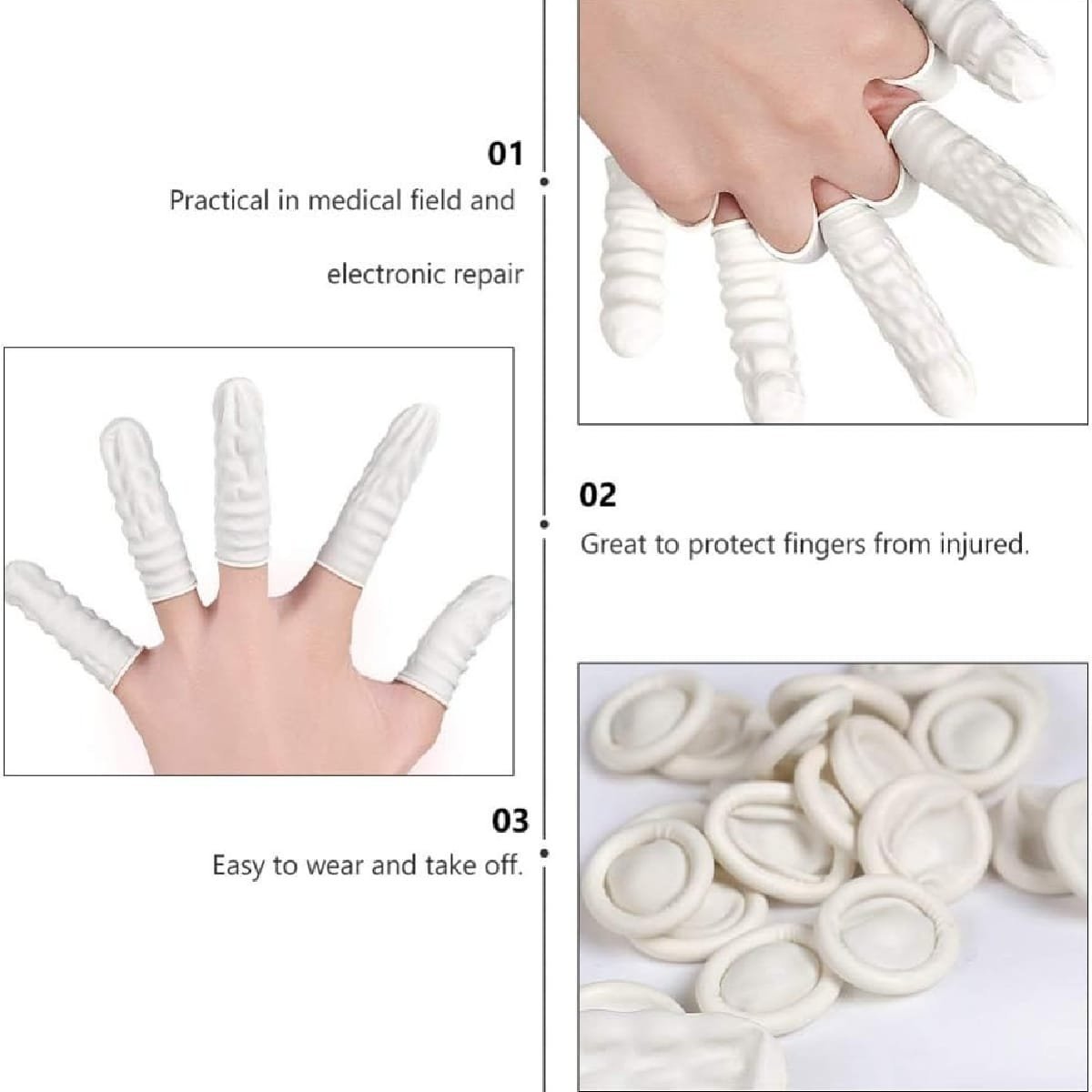 01

Practical in medical field and electronic repair

02

Great to protect fingers from injured.

03

Easy to wear and take off.